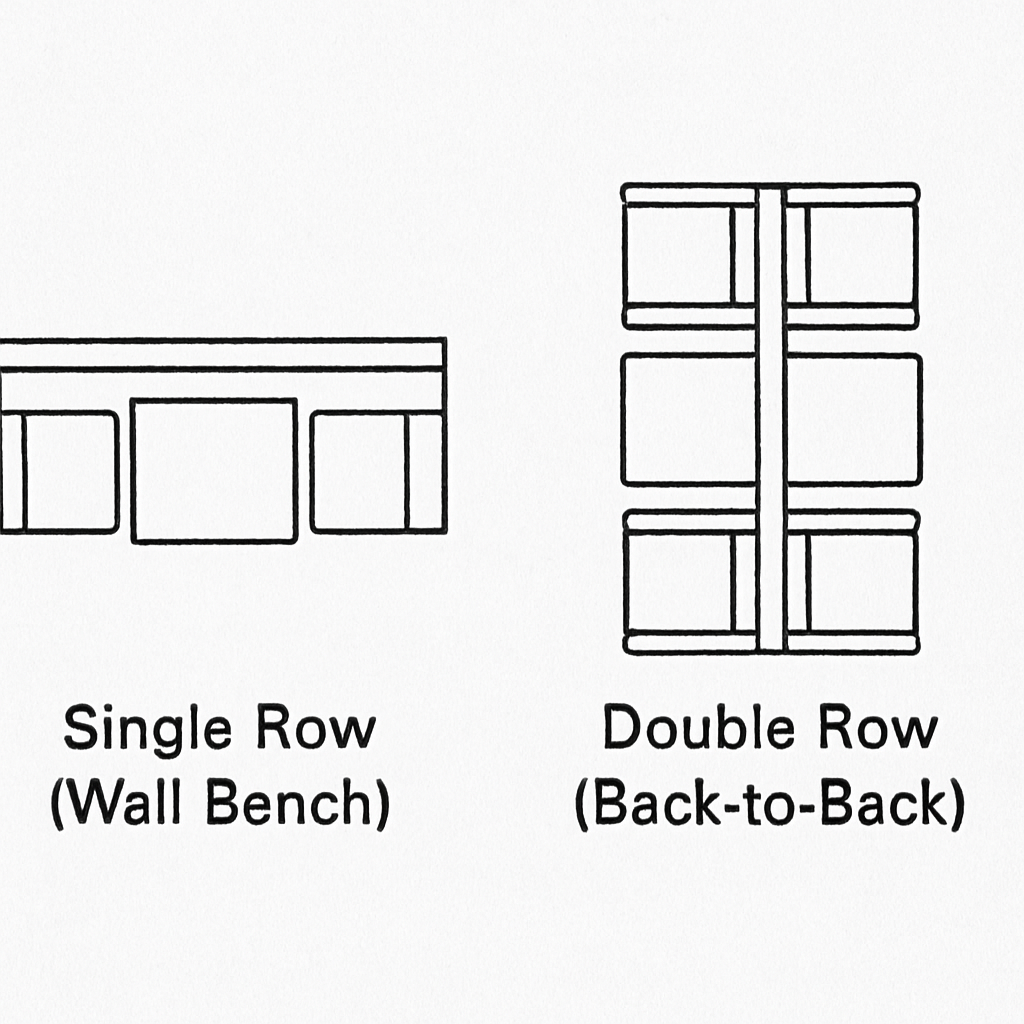 Single Row
(Wall Bench)

Double Row
(Back-to-Back)