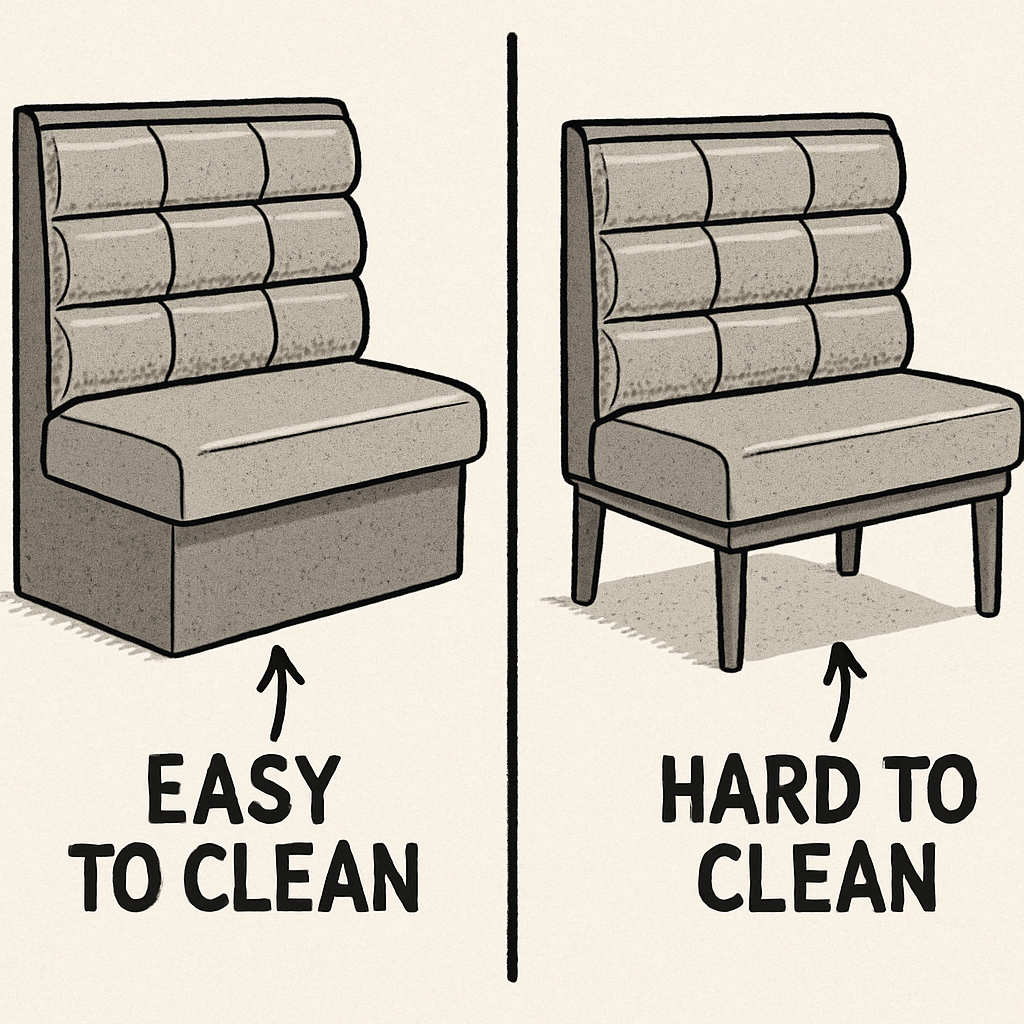 EASY TO CLEAN

HARD TO CLEAN